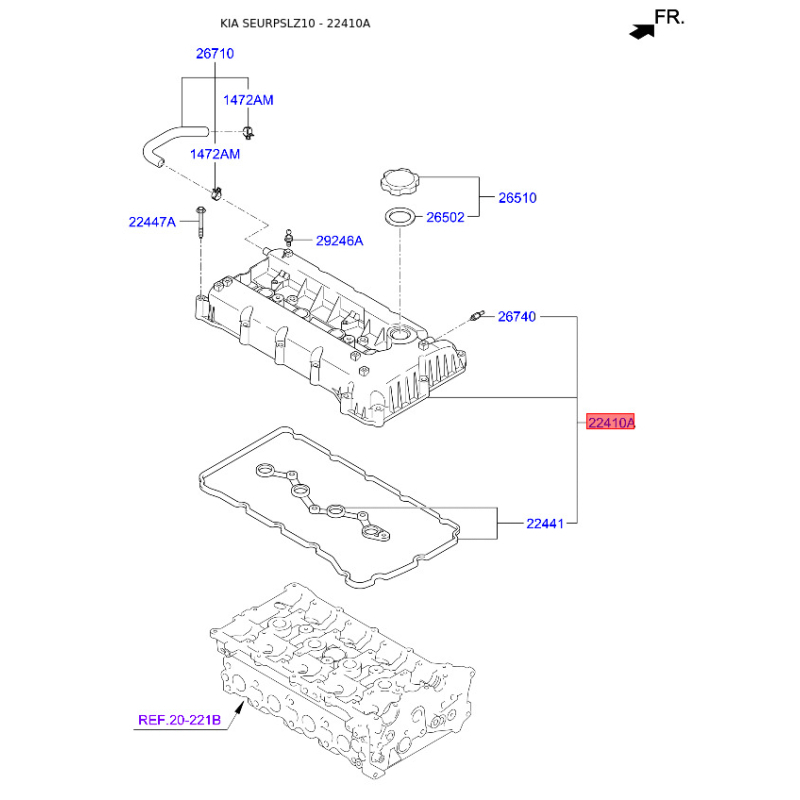 KIA SEURPSLZ10 - 22410A

FR.

26710

1472AM

1472AM

22447A

29246A

26510

26502

26740

22410A

22441

REF.20-221B