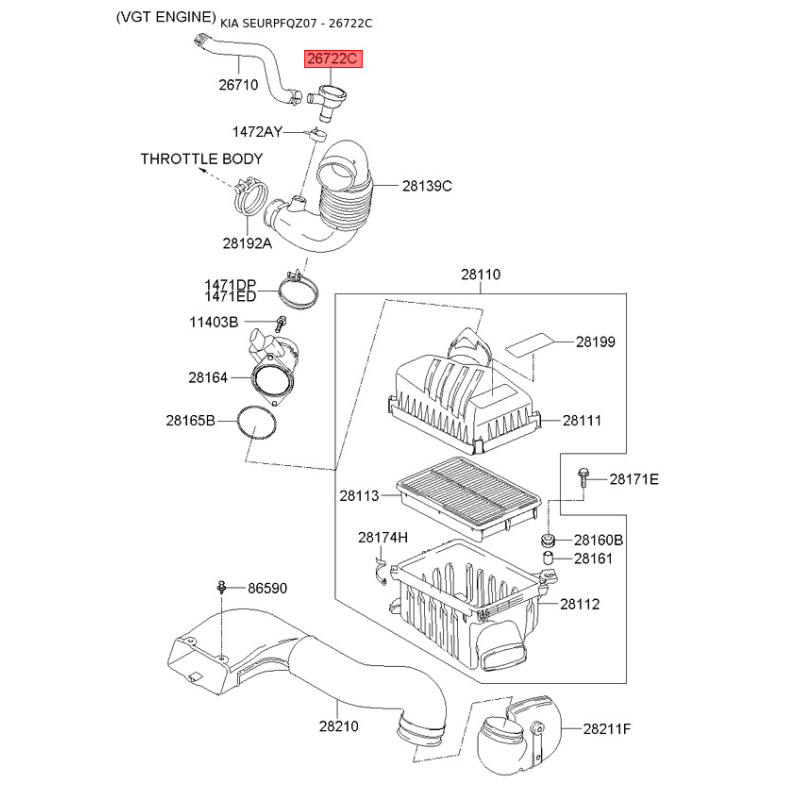 (VGT ENGINE) KIA SEURPFQZ07 - 26722C

26722C
26710
1472AY
THROTTLE BODY
28139C
28192A
1471DP
1471ED
11403B
28164
28165B
28110
28199
28111
28171E
28113
28174H
28160B
28161
28112
86590
28210
28211F