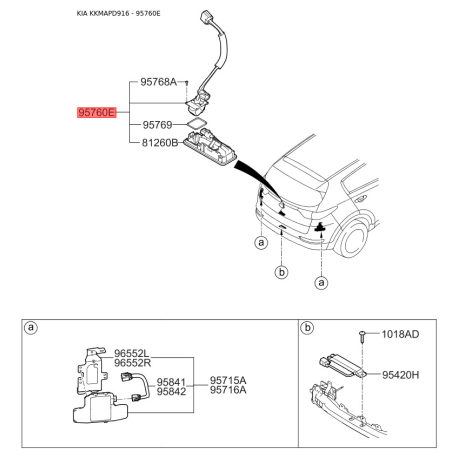 KIA KKMAPD916 - 95760E

95768A
95760E
95769
81260B

a
b
a

a
96552L
96552R
95841
95842
95715A
95716A

b
1018AD
95420H