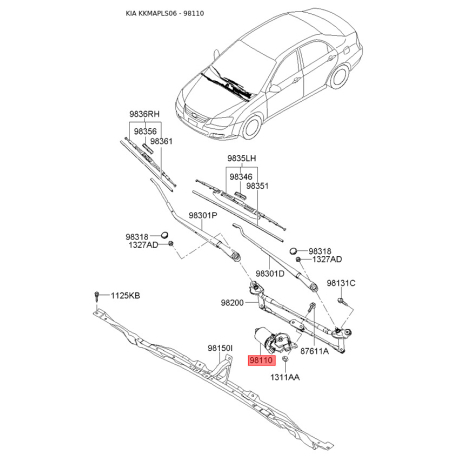 KIA KKMAPLS06 - 98110

9836RH
98356
98361
9835LH
98346
98351
98301P
98318
1327AD
98318
1327AD
98301D
98131C
1125KB
98200
98150I
98110
87611A
1311AA