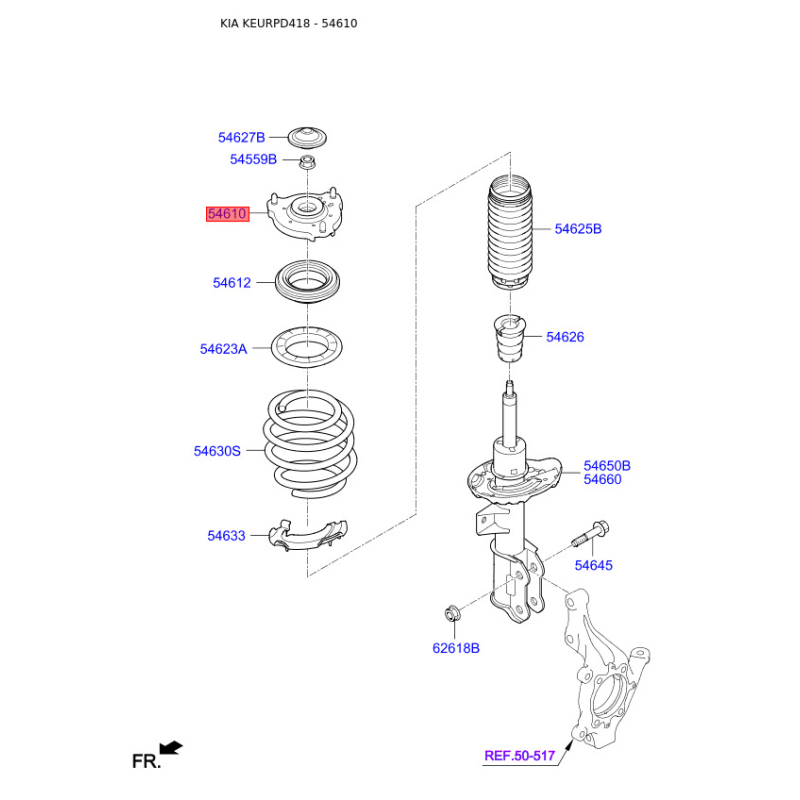 KIA KEURPD418 - 54610

54627B
54559B
54610
54612
54623A
54630S
54633
54625B
54626
54650B
54660
54645
62618B
FR.
REF.50-517