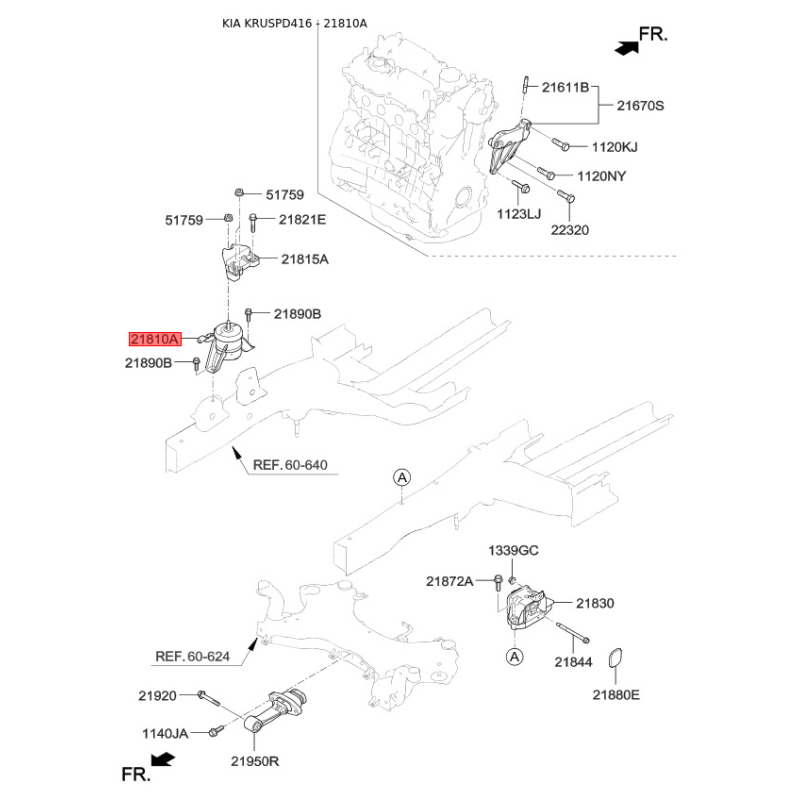 KIA KRUSPD416 - 21810A

FR.

21611B
21670S
1120KJ
1120NY
1123LJ
22320
51759
51759
21821E
21815A
21890B
21810A
21890B
REF. 60-640
A
1339GC
21872A
21830
A
21844
21880E
REF. 60-624
21920
1140JA
21950R
FR.