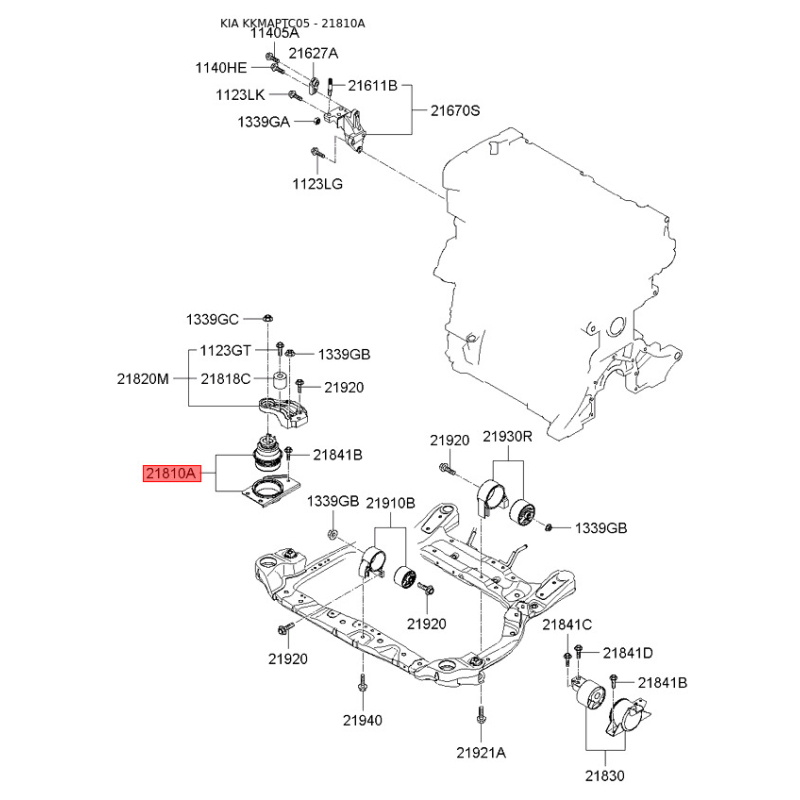 KIA KKMAPTC05 - 21810A

11405A
1140HE
21627A
1123LK
21611B
21670S
1339GA
1123LG

1339GC
1123GT
1339GB
21820M
21818C
21920
21841B
21810A

21920
21930R
1339GB
21910B
1339GB
21920
21920
21841C
21841D
21841B
21940
21921A
21830