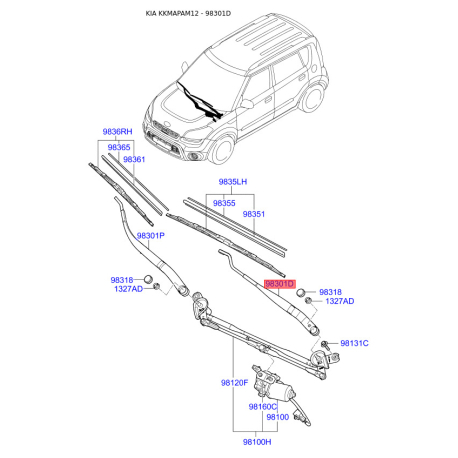 KIA KKMAPAM12 - 98301D

9836RH
98365
98361
9835LH
98355
98351
98301P
98318
1327AD
98301D
98318
1327AD
98131C
98120F
98160C
98100
98100H