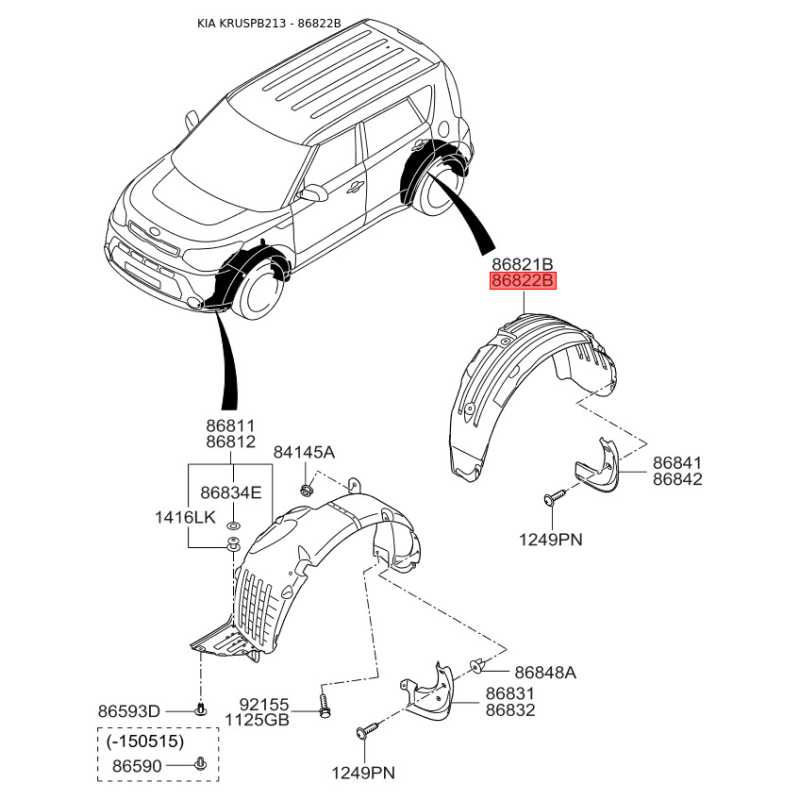 KIA KRUSPB213 - 86822B

86821B
86822B

86841
86842

1249PN

86811
86812

84145A

86834E

1416LK

86848A

86831
86832

86593D

92155
1125GB

(-150515)

86590

1249PN