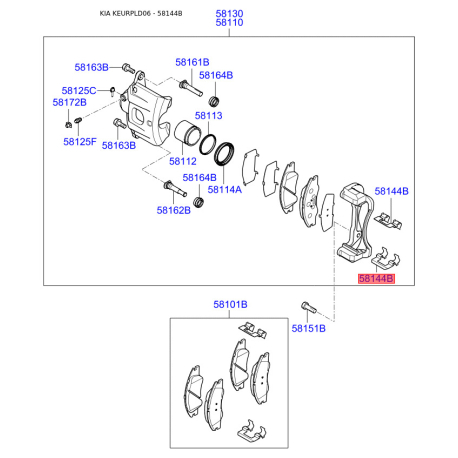 KIA KEURPLD06 - 58144B

58130
58110

58163B
58161B
58164B
58125C
58172B
58113
58125F
58163B
58112
58164B
58114A
58162B
58144B
58144B

58101B
58151B