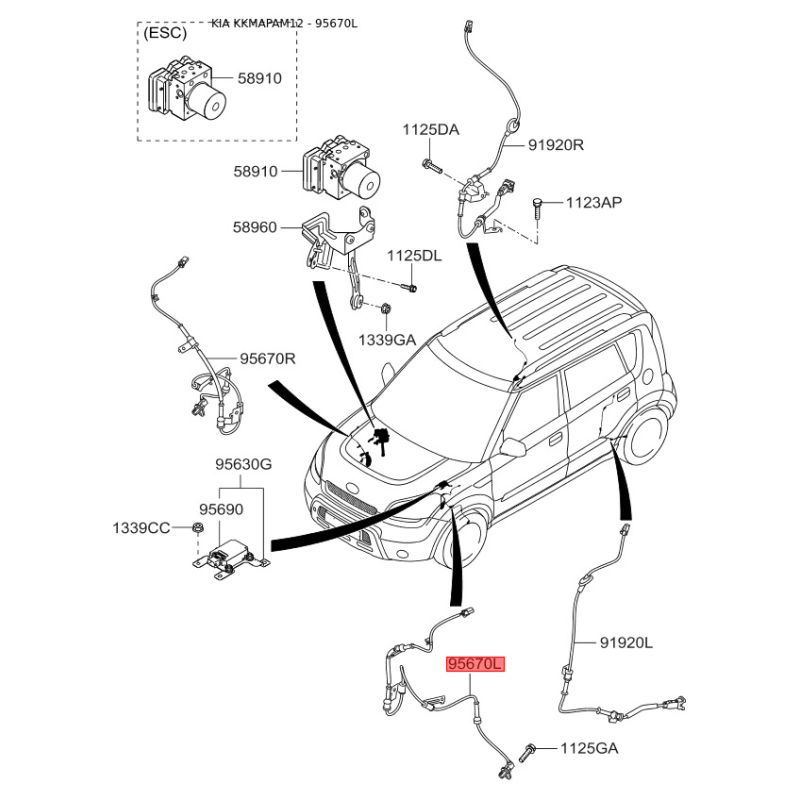 KIA KKMAPAM12 - 95670L

(ESC)

58910

58910

58960

1125DA

91920R

1123AP

1125DL

1339GA

95670R

95630G

95690

1339CC

91920L

95670L

1125GA