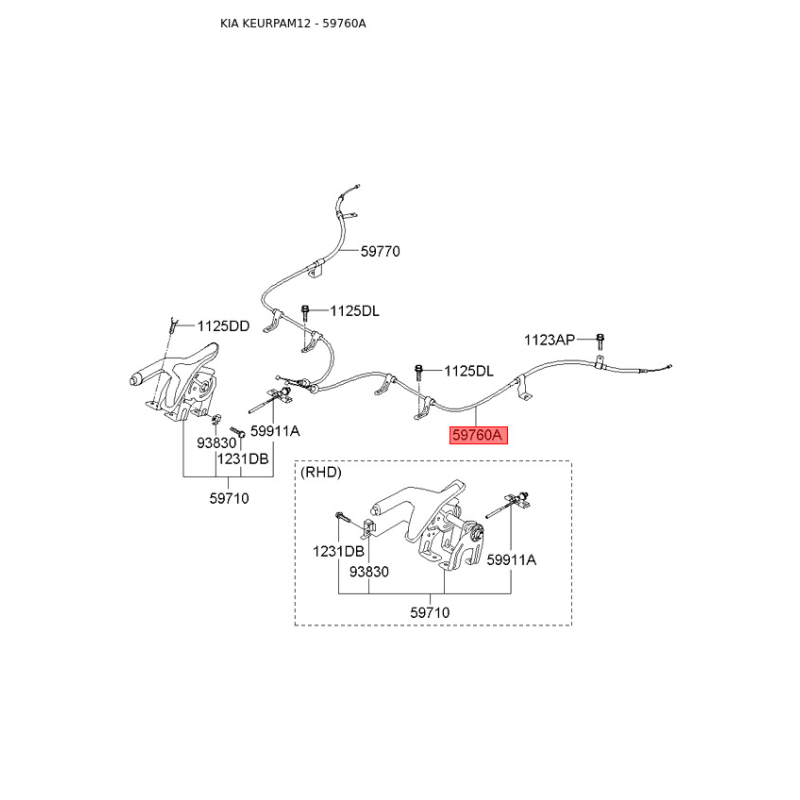 KIA KEURPAM12 - 59760A

59770

1125DL

1125DD

1123AP

1125DL

59911A

93830

1231DB

59760A

59710

(RHD)

1231DB

93830

59911A

59710