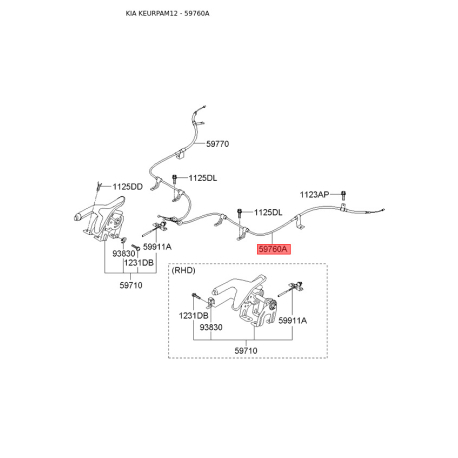 KIA KEURPAM12 - 59760A

59770
1125DL
1125DD
1123AP
1125DL
59911A
93830
1231DB
59760A
59710

(RHD)
1231DB
93830
59911A
59710