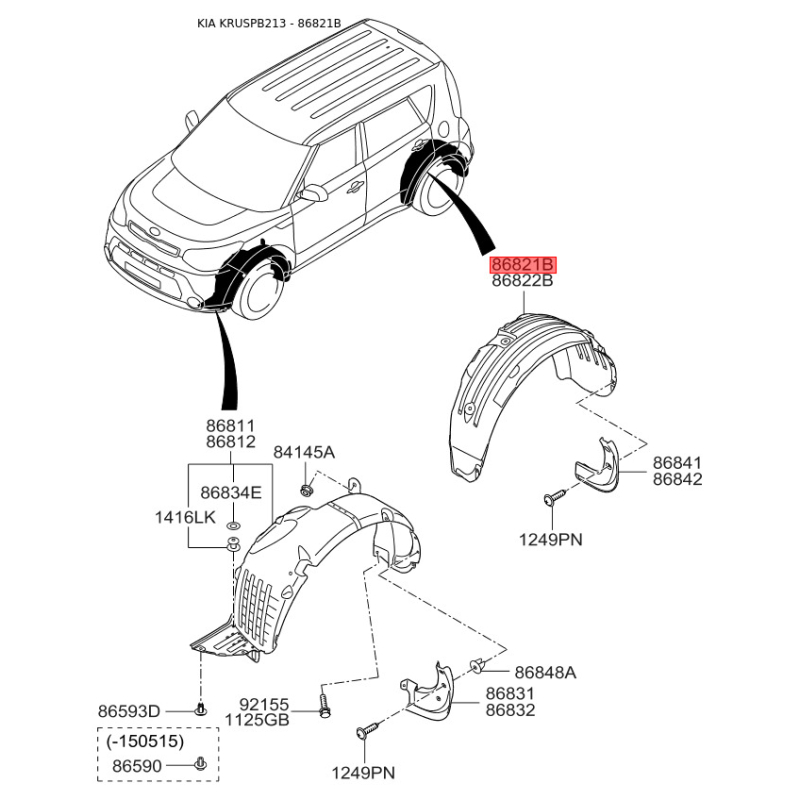 KIA KRUSPB213 - 86821B

86821B
86822B

86841
86842

1249PN

86811
86812

84145A

86834E

1416LK

86848A

86831
86832

86593D

92155
1125GB

(-150515)

86590

1249PN