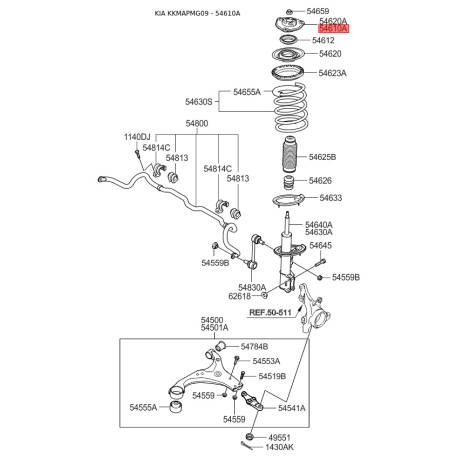 KIA KKMAPMG09 - 54610A

54659
54620A
54610A
54612
54620
54623A
54655A
54630S
54800
1140DJ
54814C
54813
54814C
54813
54625B
54626
54633
54640A
54630A
54645
54559B
54559B
54830A
62618
REF.50-511
54500
54501A
54784B
54553A
54519B
54559
54555A
54559
54541A
49551
1430AK