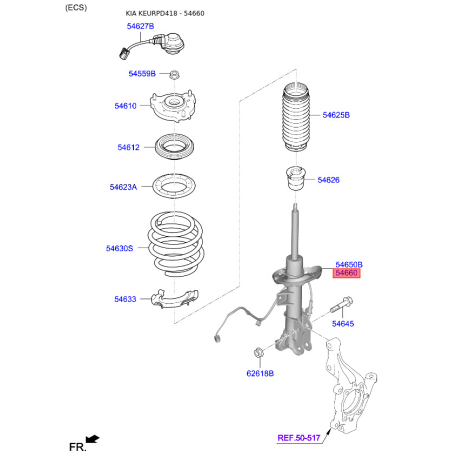 (ECS)

KIA KEURPD418 - 54660

54627B

54559B

54610

54612

54623A

54630S

54633

54625B

54626

54650B

54660

54645

62618B

REF.50-517

FR.