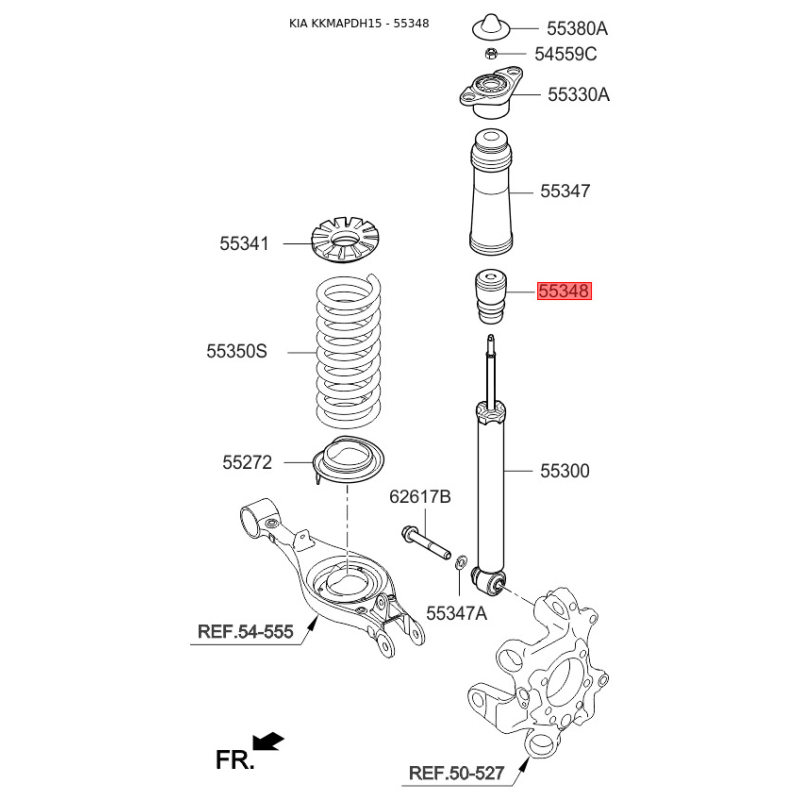 KIA KKMAPDH15 - 55348

55380A
54559C
55330A
55347
55341
55348
55350S
55272
55300
62617B
55347A
REF.54-555
FR.
REF.50-527