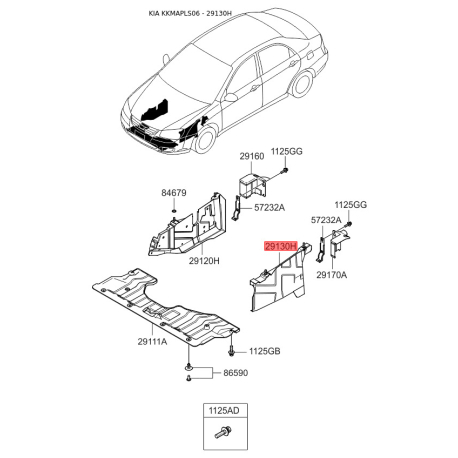 KIA KKMAPLS06 - 29130H

29160
1125GG
84679
57232A
1125GG
57232A
29130H
29120H
29170A
29111A
1125GB
86590

1125AD