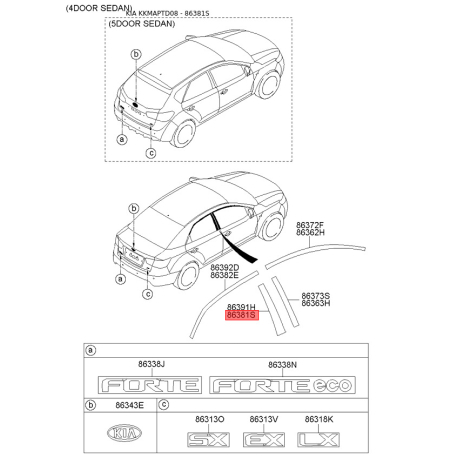 (4DOOR SEDAN)
KIA KKMAPTD08 - 86381S
(5DOOR SEDAN)

b
a
c

b
a
c

86372F
86362H

86392D
86382E

86373S
86363H

86391H
86381S

a
86338J
FORTE
86338N
FORTE eco

b
86343E
KIA

c
86313O
SX
86313V
EX
86318K
LX