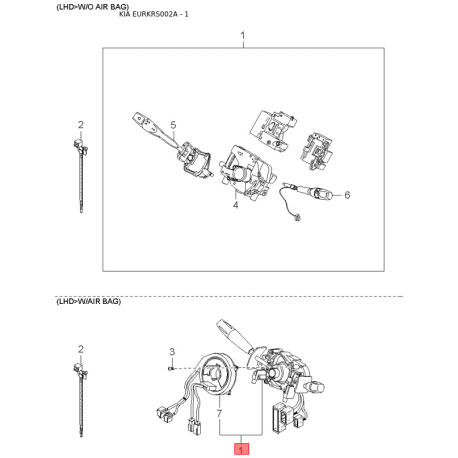 (LHD>W/O AIR BAG)
KIA EURKRS002A - 1

1

2

5

4

6

(LHD>W/AIR BAG)

2

3

7

1