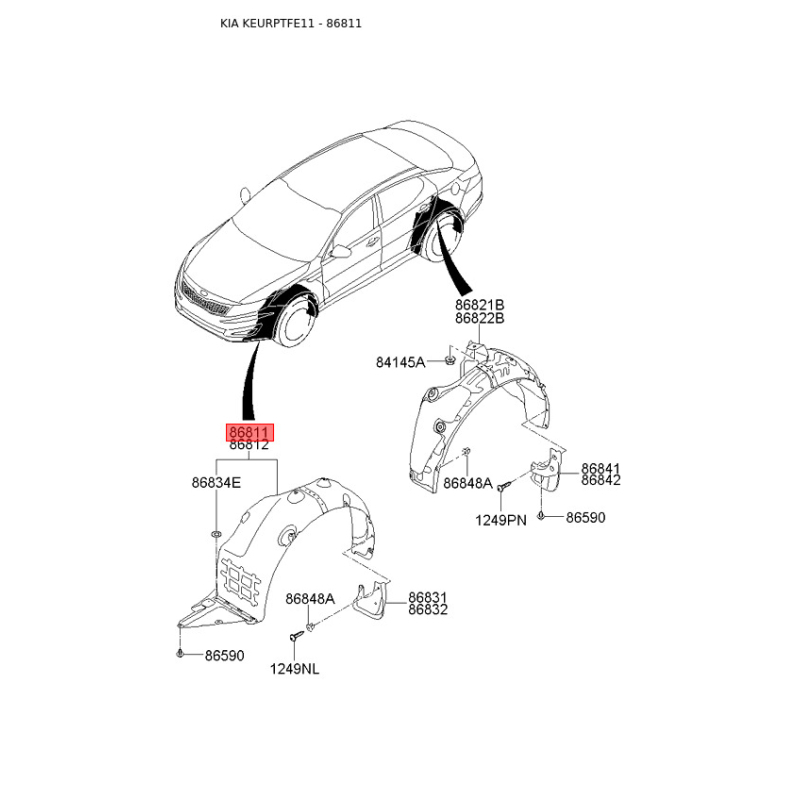 KIA KEURPTFE11 - 86811

86821B
86822B

84145A

86811
86812

86834E

86848A

86841
86842

1249PN

86590

86848A

86831
86832

86590

1249NL