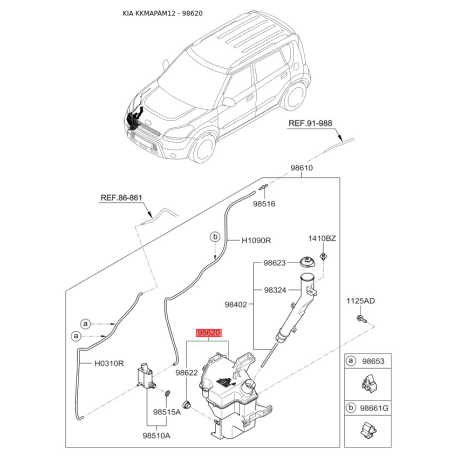 KIA KKMAPAM12 - 98620

REF.91-988

98610

REF.86-861

98516

b

H1090R

1410BZ

98623

98324

98402

1125AD

a

a

98620

H0310R

98622

98515A

98510A

a 98653

b 98661G