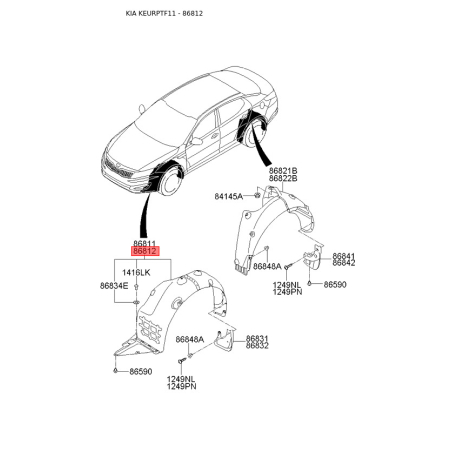 KIA KEURPTF11 - 86812

86821B
86822B
84145A
86848A
86841
86842
1249NL
1249PN
86590

86811
86812
1416LK
86834E
86848A
86831
86832
86590
1249NL
1249PN