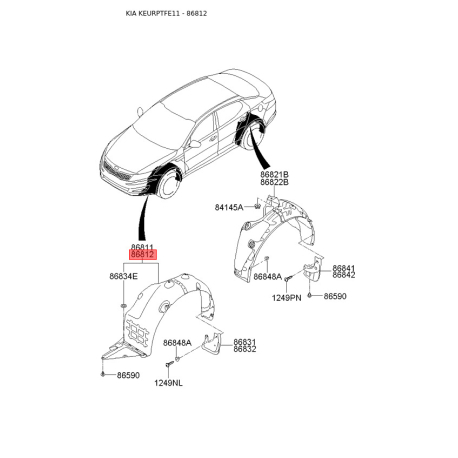 KIA KEURPTFE11 - 86812

86821B
86822B

84145A

86848A

86841
86842

1249PN

86590

86811
86812

86834E

86848A

86831
86832

86590

1249NL