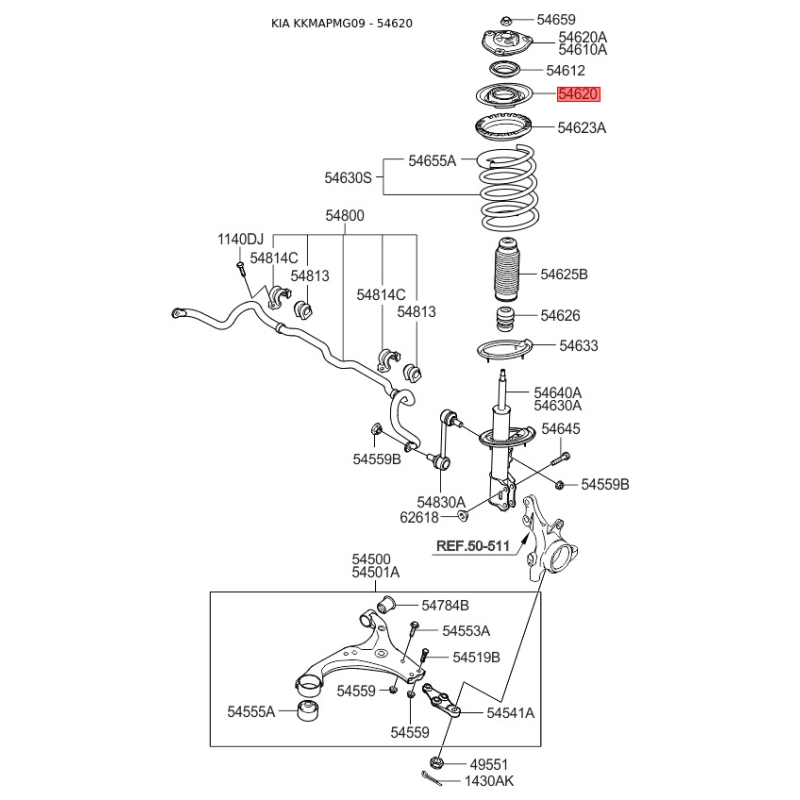 KIA KKMAPMG09 - 54620

54659
54620A
54610A
54612
54620
54623A
54655A
54630S
54800
1140DJ
54814C
54813
54814C
54813
54625B
54626
54633
54640A
54630A
54645
54559B
54559B
54830A
62618
REF.50-511
54500
54501A
54784B
54553A
54519B
54559
54555A
54559
54541A
49551
1430AK