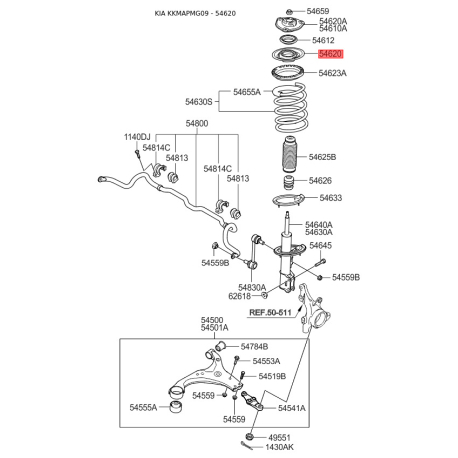 KIA KKMAPMG09 - 54620

54659
54620A
54610A
54612
54620
54623A
54655A
54630S
54800
1140DJ
54814C
54813
54814C
54813
54625B
54626
54633
54640A
54630A
54645
54559B
54559B
54830A
62618
REF.50-511
54500
54501A
54784B
54553A
54519B
54559
54555A
54559
54541A
49551
1430AK