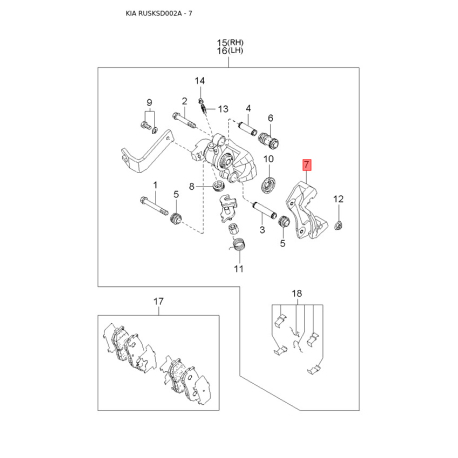 KIA RUSKSD002A - 7

15(RH)
16(LH)

14
9
2
13
4
6
10
7
1
8
5
12
3
5
11
17
18