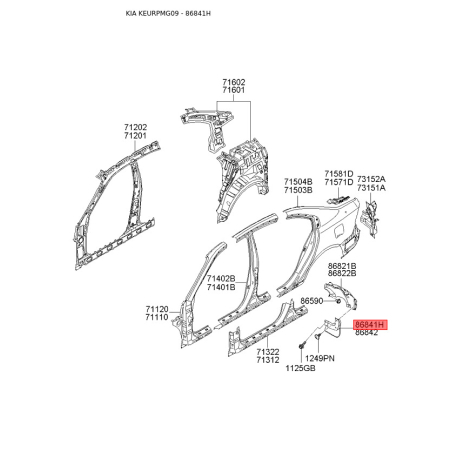 KIA KEURPMG09 - 86841H

71602
71601

71202
71201

71581D
71571D

73152A
73151A

71504B
71503B

86821B
86822B

71402B
71401B

86590

71120
71110

86841H
86842

71322
71312

1249PN

1125GB