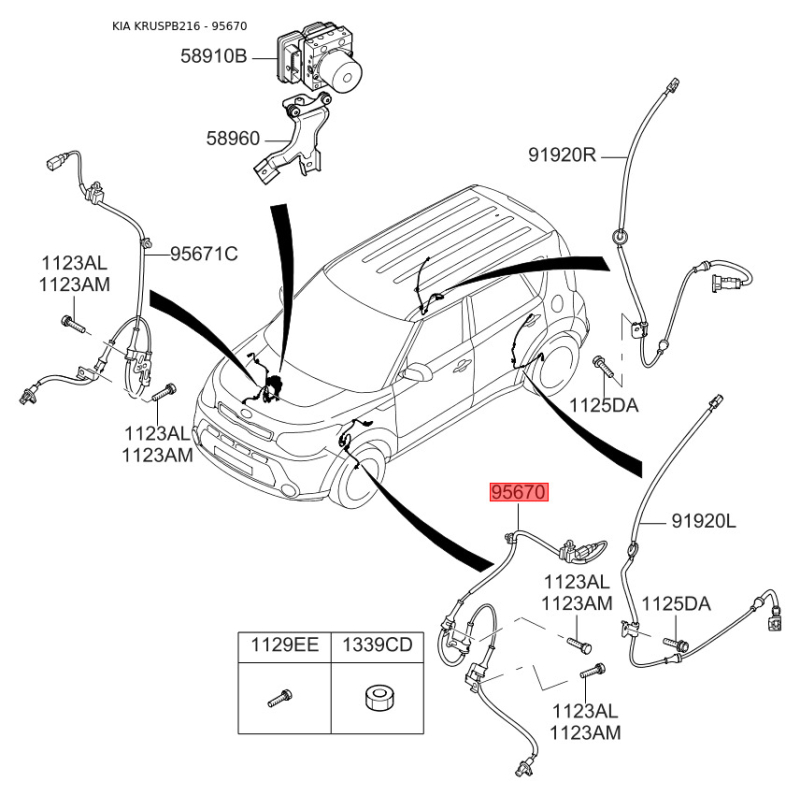 KIA KRUSPB216 - 95670

58910B

58960

91920R

95671C

1123AL
1123AM

1123AL
1123AM

1125DA

95670

91920L

1123AL
1123AM

1125DA

1123AL
1123AM

| 1129EE | 1339CD |
|---|---|
| | |