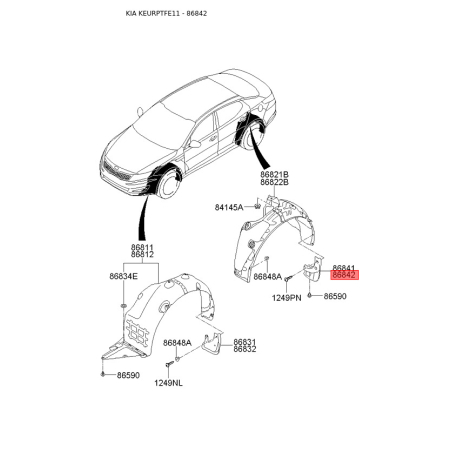 KIA KEURPTFE11 - 86842

86821B
86822B

84145A

86848A

86841
86842

1249PN

86590

86811
86812

86834E

86848A

86831
86832

86590

1249NL