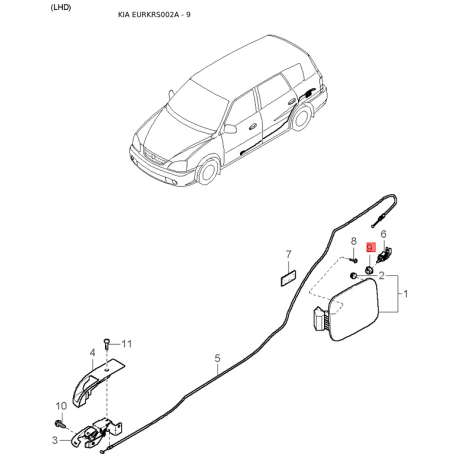 (LHD)

KIA EURKRS002A - 9

8
9
6
7
2
1
11
4
5
10
3