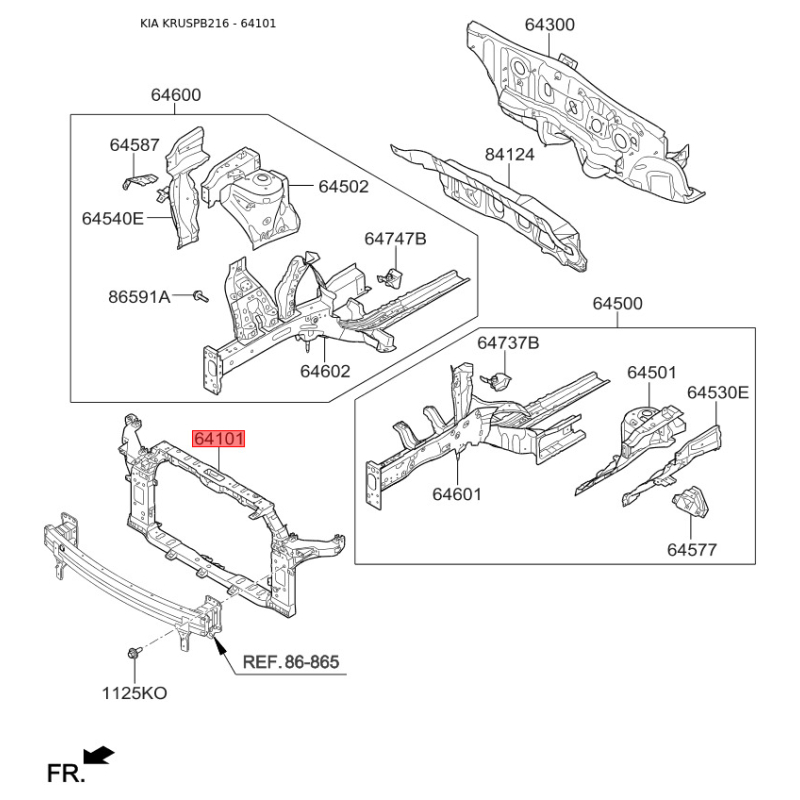 KIA KRUSPB216 - 64101

64300

64600

64587

64502

64540E

84124

64747B

86591A

64602

64500

64737B

64501

64530E

64101

64601

64577

REF. 86-865

1125KO

FR.