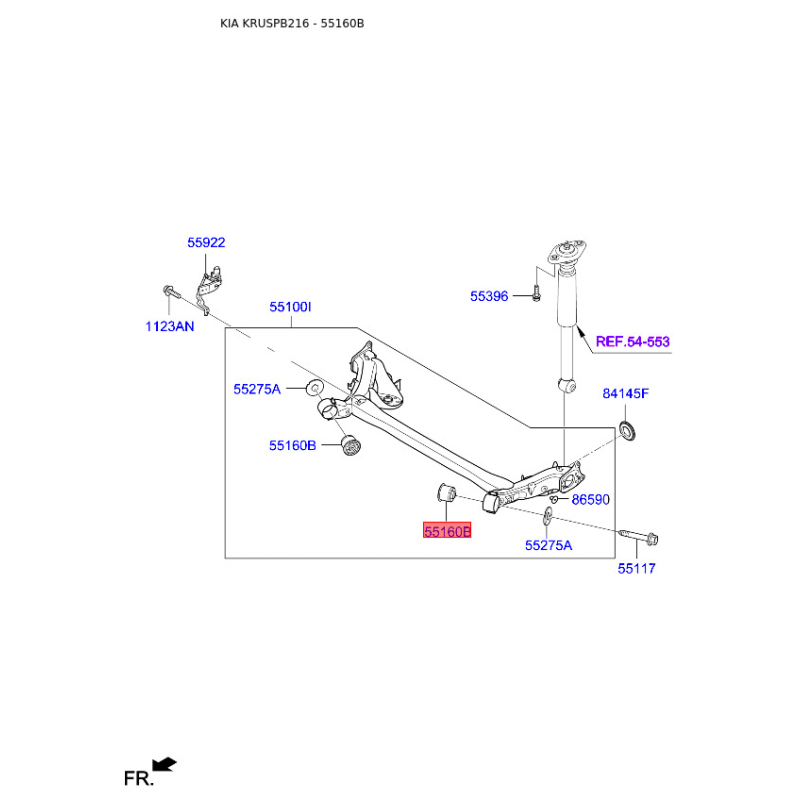 KIA KRUSPB216 - 55160B

55922

1123AN

55100I

55396

REF.54-553

55275A

84145F

55160B

86590

55160B

55275A

55117

FR.