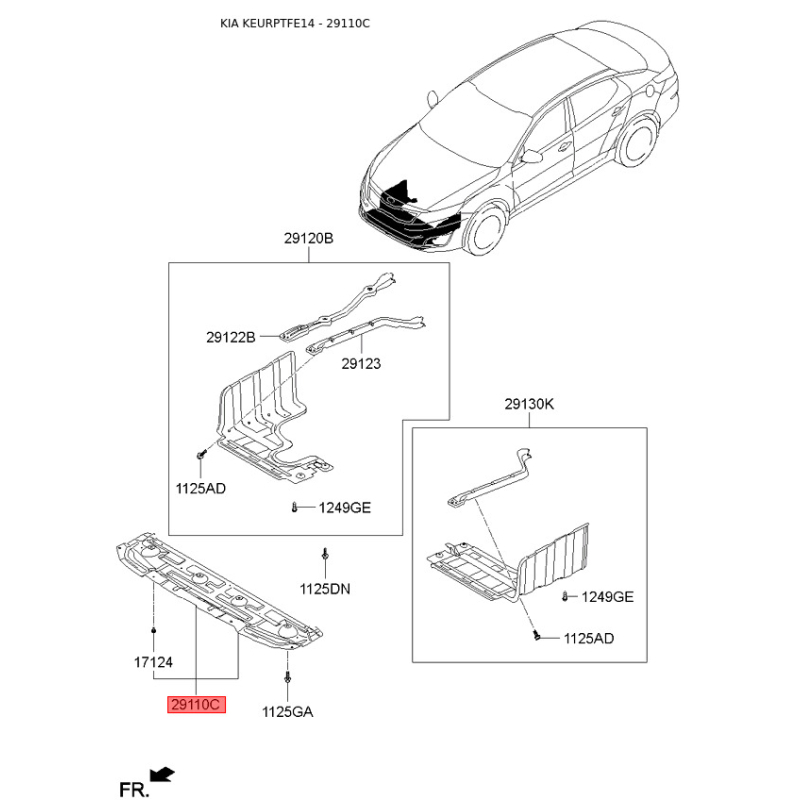 KIA KEURPTFE14 - 29110C

29120B

29122B

29123

1125AD

1249GE

29130K

1249GE

1125AD

1125DN

17124

29110C

1125GA

FR.