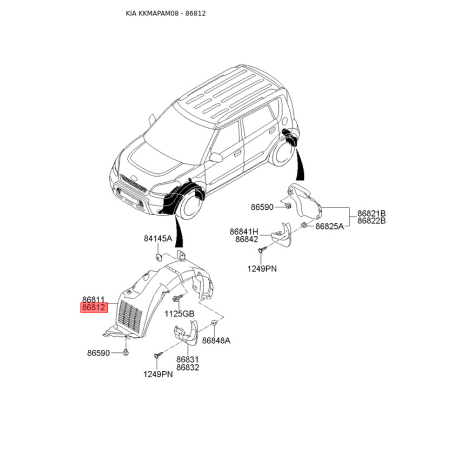 KIA KKMAPAM08 - 86812

86590
86821B
86822B
86825A
86841H
86842
1249PN
84145A
86811
86812
1125GB
86848A
86590
86831
86832
1249PN