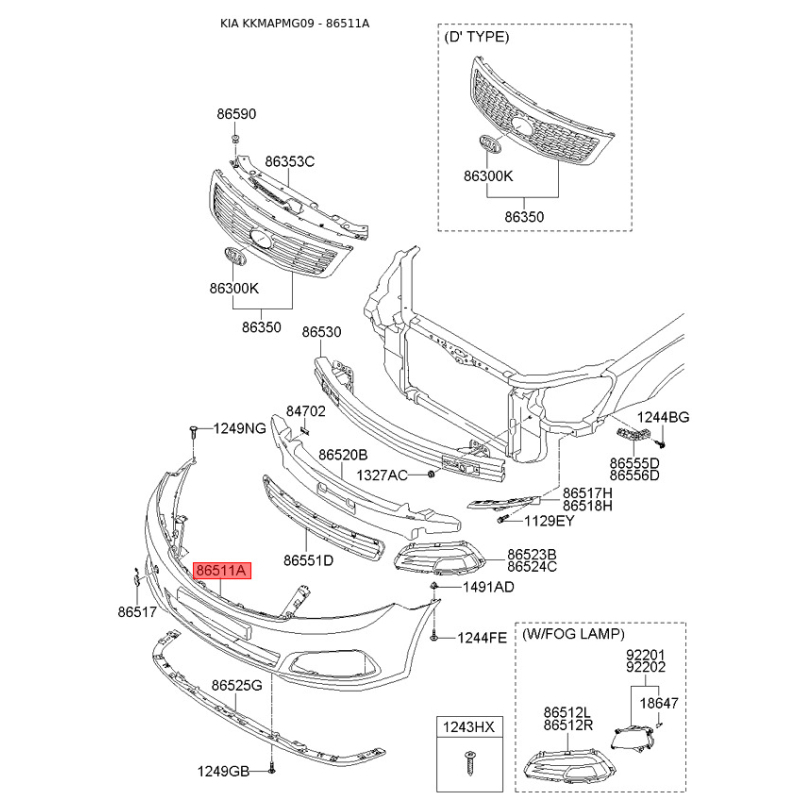 KIA KKMAPMG09 - 86511A

(D' TYPE)

86300K

86350

86590

86353C

86300K

86350

86530

84702

1249NG

86520B

1327AC

1244BG

86555D
86556D

86517H
86518H

1129EY

86551D

86523B
86524C

86511A

1491AD

86517

1244FE

(W/FOG LAMP)

92201
92202

18647

86512L
86512R

86525G

1243HX

1249GB