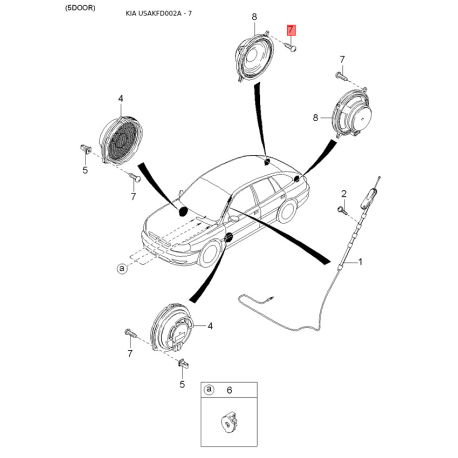 (5DOOR)

KIA USAKFD002A - 7

8

7

7

8

4

5

7

2

1

a

4

7

5

a 6