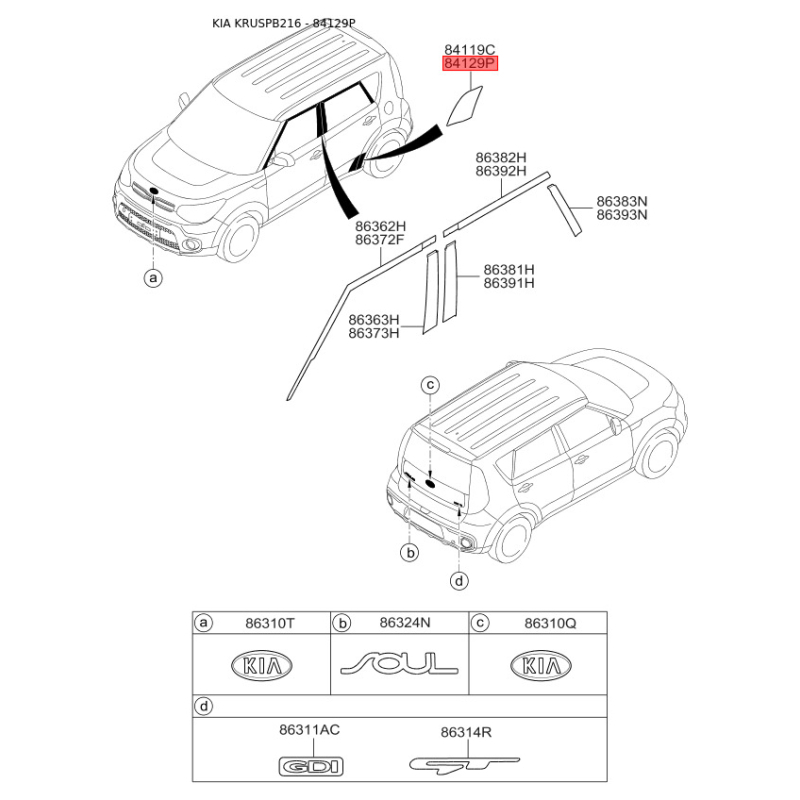 KIA KRUSPB216 - 84129P

84119C
84129P

86382H
86392H

86383N
86393N

86362H
86372F

86381H
86391H

86363H
86373H

a

c

b

d

| a 86310T | b 86324N | c 86310Q |
|---|---|---|
| KIA | SOUL | KIA |

d

86311AC
GDI

86314R
GT