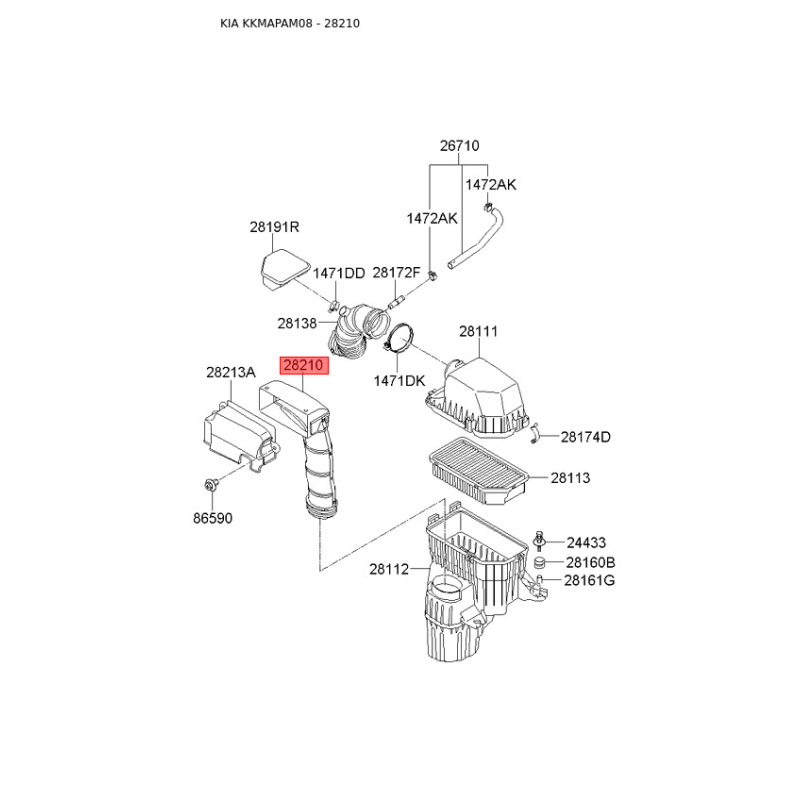 KIA KKMAPAM08 - 28210

26710
1472AK
1472AK
28191R
1471DD
28172F
28138
28111
28210
1471DK
28213A
28174D
28113
86590
24433
28112
28160B
28161G