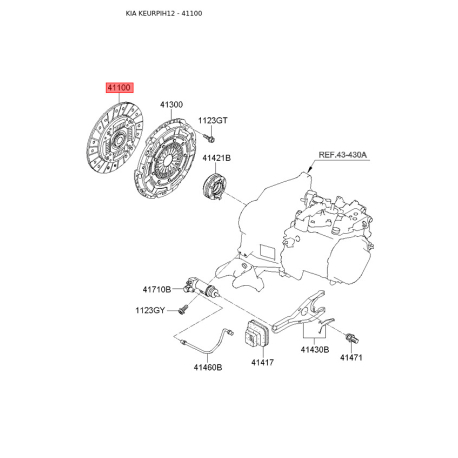 KIA KEURPIH12 - 41100

41100

41300

1123GT

41421B

REF.43-430A

41710B

1123GY

41460B

41417

41430B

41471