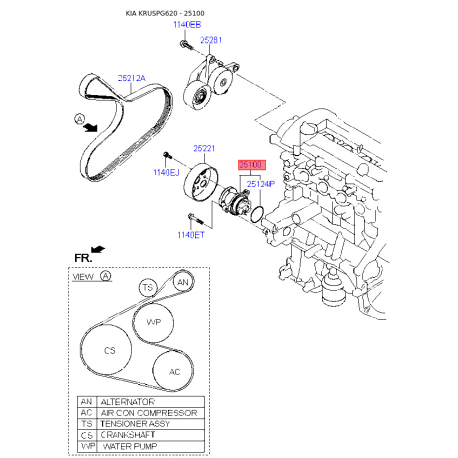 KIA KRUSPG620 - 25100

1140EB

25281

25212A

A

25221

1140EJ

25100

25124P

1140ET

FR.

VIEW A

TS

AN

WP

CS

AC

| AN | ALTERNATOR |
|---|---|
| AC | AIR CON COMPRESSOR |
| TS | TENSIONER ASSY |
| CS | CRANKSHAFT |
| WP | WATER PUMP |