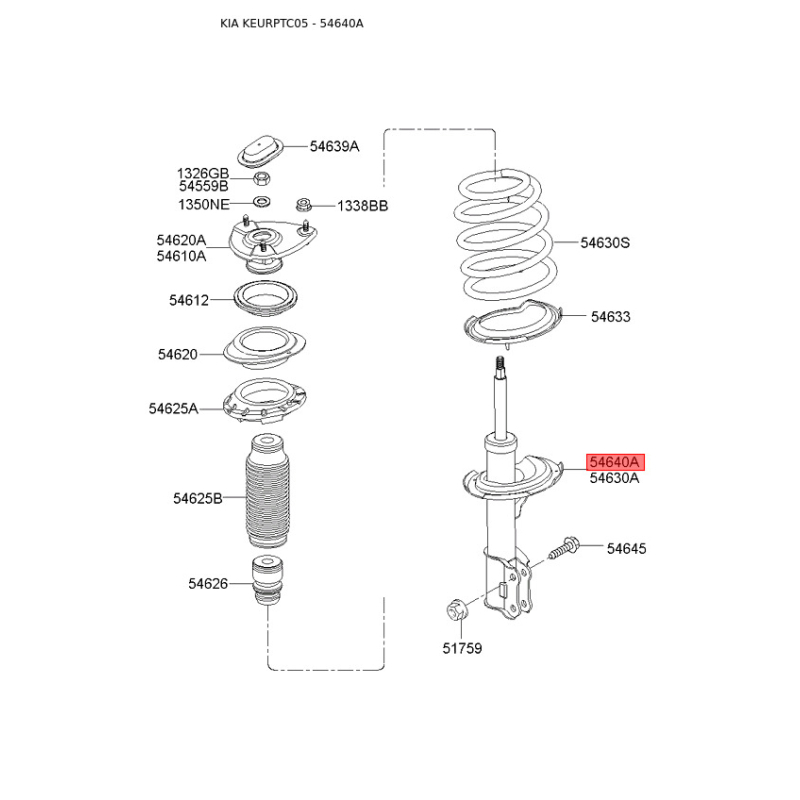 KIA KEURPTC05 - 54640A

54639A
1326GB
54559B
1350NE
1338BB
54620A
54610A
54612
54620
54625A
54625B
54626
54630S
54633
54640A
54630A
54645
51759