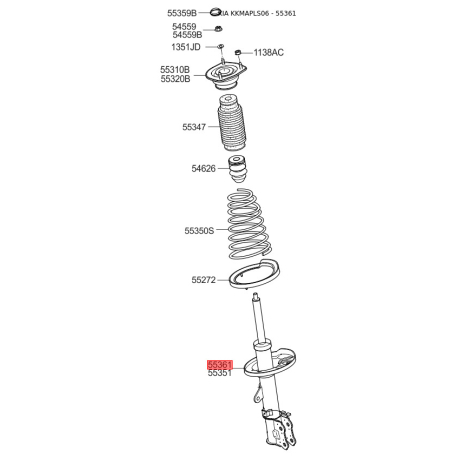 55359B
KIA KKMAPLS06 - 55361
54559
54559B
1351JD
1138AC
55310B
55320B
55347
54626
55350S
55272
55361
55351