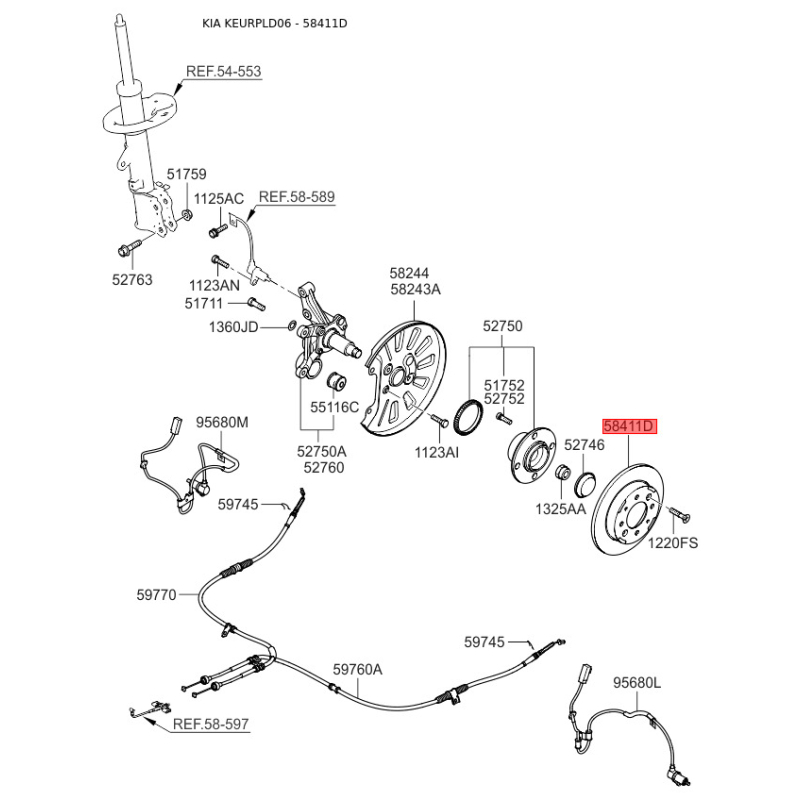 KIA KEURPLD06 - 58411D

REF.54-553

51759

1125AC

REF.58-589

52763

1123AN

51711

1360JD

58244
58243A

52750

51752
52752

55116C

95680M

52750A
52760

1123AI

58411D

52746

1325AA

1220FS

59745

59770

59745

59760A

95680L

REF.58-597