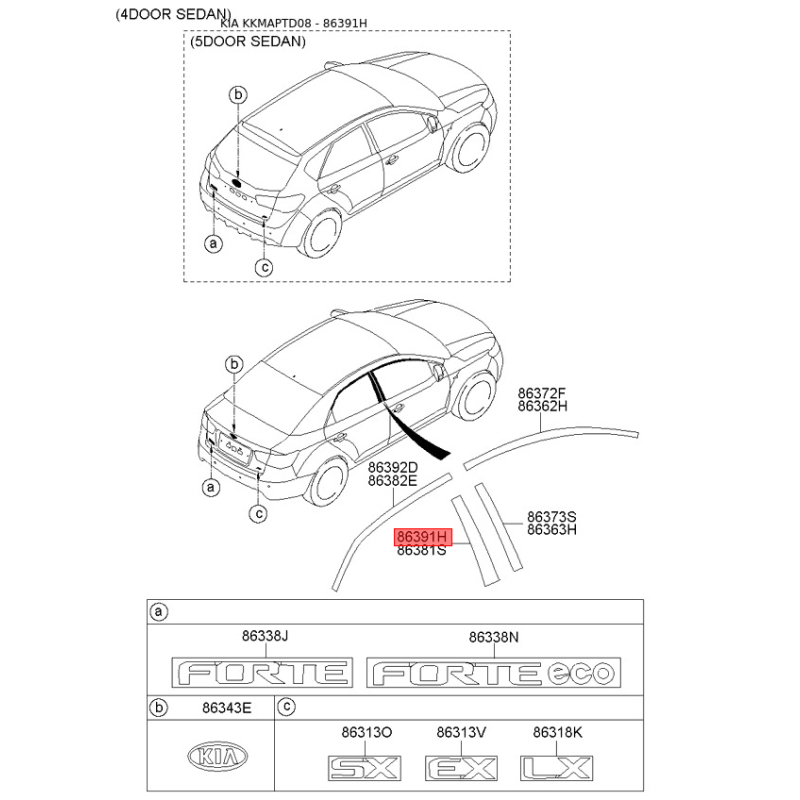 (4DOOR SEDAN)
KIA KKMAPTD08 - 86391H
(5DOOR SEDAN)

b
a
c

b
a
c

86372F
86362H

86392D
86382E

86373S
86363H

86391H
86381S

a

86338J
FORTE

86338N
FORTE eco

b
86343E
KIA

c
86313O
SX

86313V
EX

86318K
LX