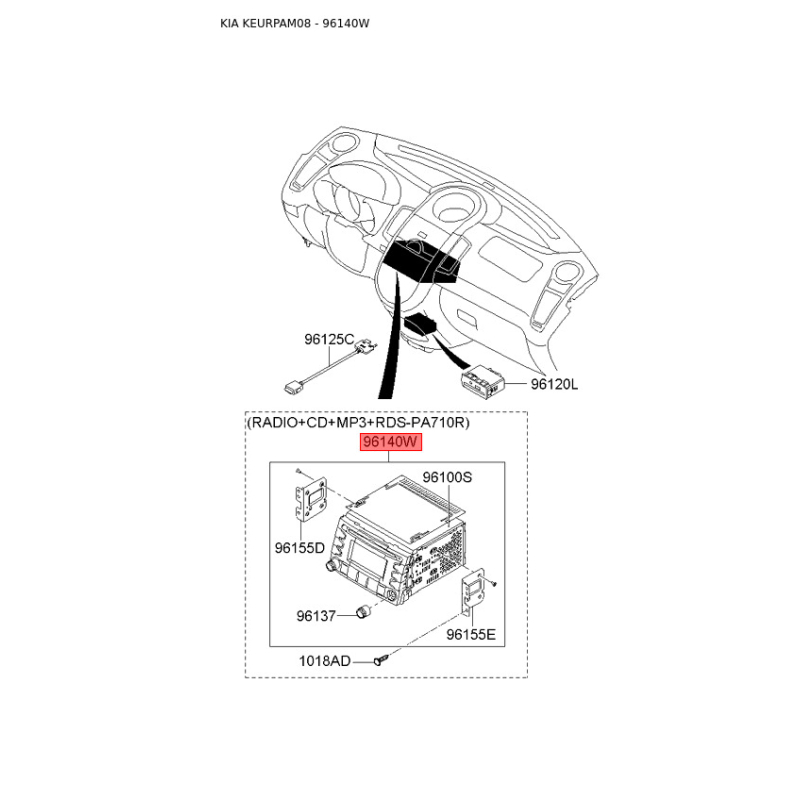 KIA KEURPAM08 - 96140W

96125C

96120L

(RADIO+CD+MP3+RDS-PA710R)

96140W

96100S

96155D

96137

96155E

1018AD