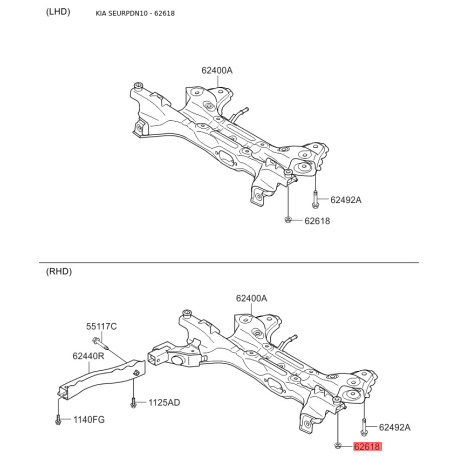 (LHD) KIA SEURPDN10 - 62618

62400A

62492A

62618

(RHD)

62400A

55117C

62440R

1125AD

1140FG

62492A

62618