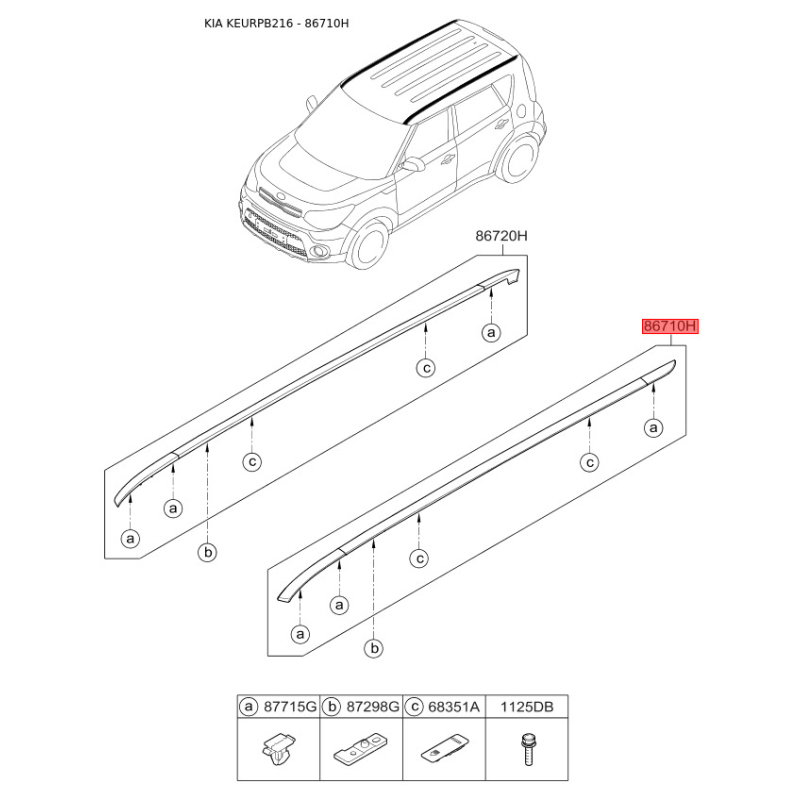 KIA KEURPB216 - 86710H

86720H

a

c

c

a

a

b

86710H

a

c

c

a

a

b

| a 87715G | b 87298G | c 68351A | 1125DB |
|---|---|---|---|