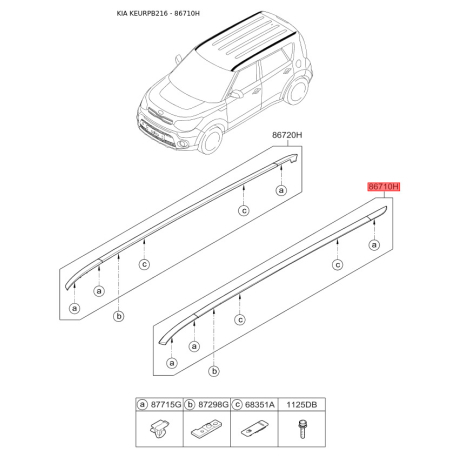 KIA KEURPB216 - 86710H

86720H

a

c

c

a

a

b

86710H

a

c

c

a

a

b

| a 87715G | b 87298G | c 68351A | 1125DB |
|---|---|---|---|
| | | | |