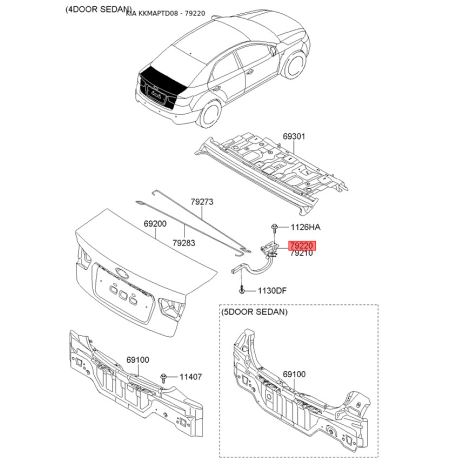 (4DOOR SEDAN)
KIA KKMAPTD08 - 79220

69301

79273

69200

79283

1126HA

79220

79210

1130DF

(5DOOR SEDAN)

69100

11407

69100